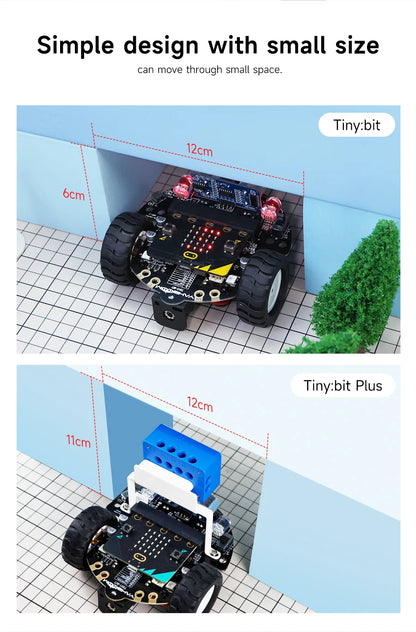 Simple design with small size

can move through small space.

Tiny:bit

12cm

6cm

Tiny:bit Plus

12cm

11cm