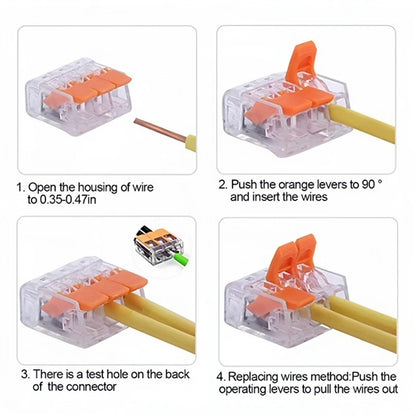 1. Open the housing of wire to 0.35-0.47in

2. Push the orange levers to 90 ° and insert the wires

3. There is a test hole on the back of the connector

4. Replacing wires method:Push the operating levers to pull the wires out