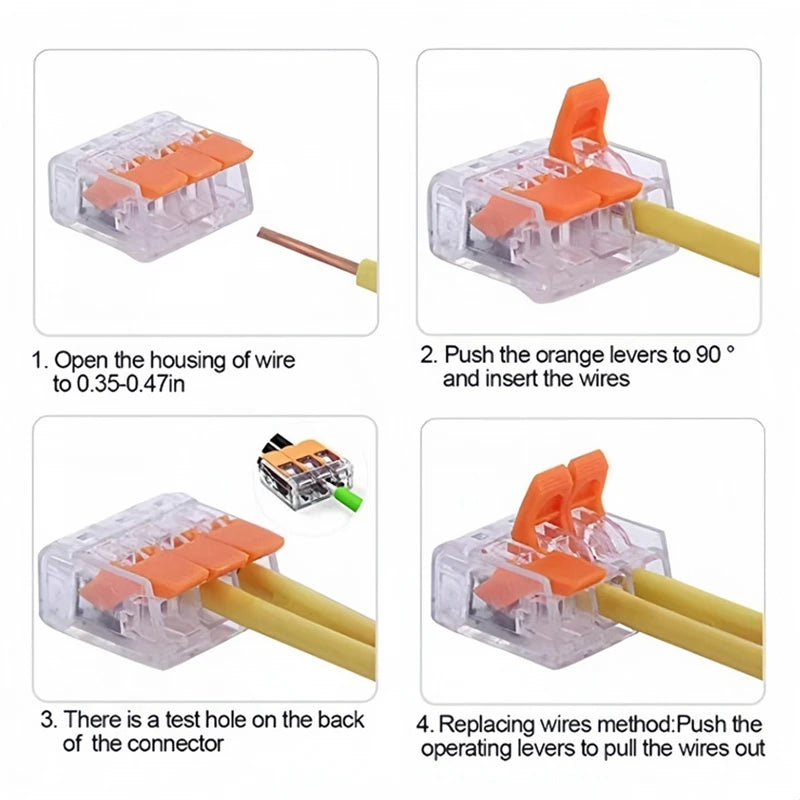 1. Open the housing of wire to 0.35-0.47in

2. Push the orange levers to 90 ° and insert the wires

3. There is a test hole on the back of the connector

4. Replacing wires method:Push the operating levers to pull the wires out