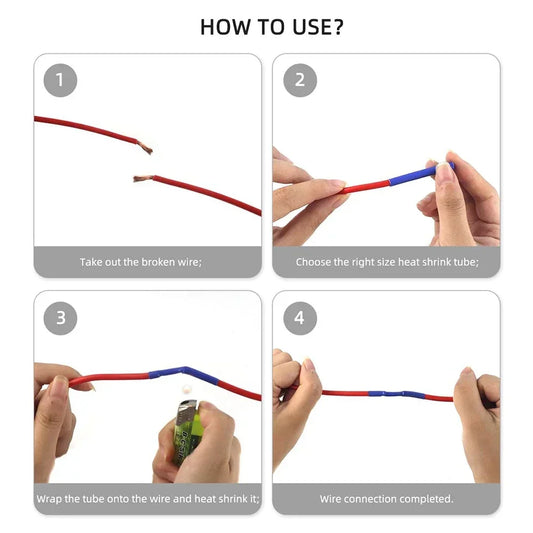 HOW TO USE?

1

Take out the broken wire;

2

Choose the right size heat shrink tube;

3

Wrap the tube onto the wire and heat shrink it;

4

Wire connection completed.