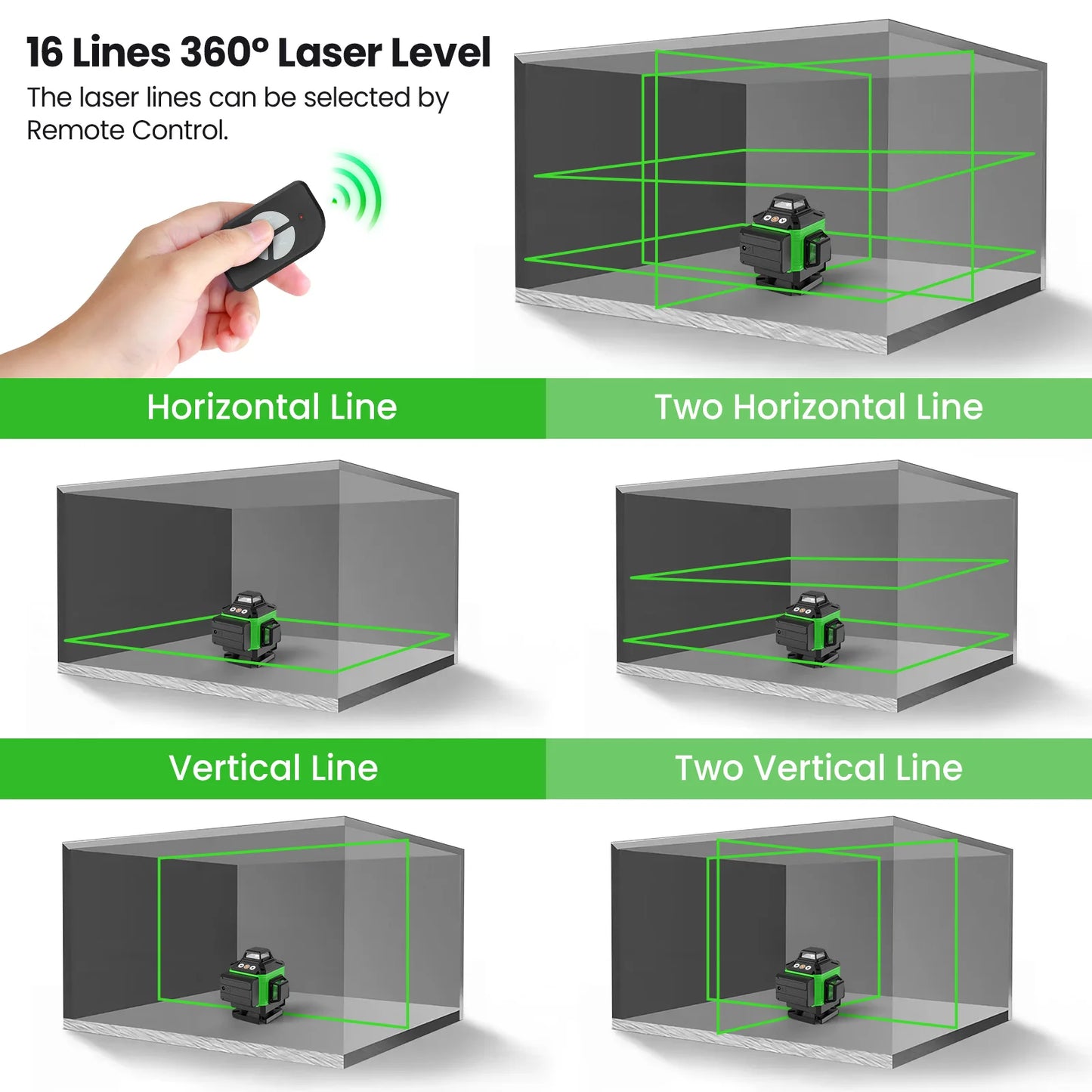 16 Lines 360° Laser Level
The laser lines can be selected by Remote Control.

Horizontal Line

Two Horizontal Line

Vertical Line

Two Vertical Line