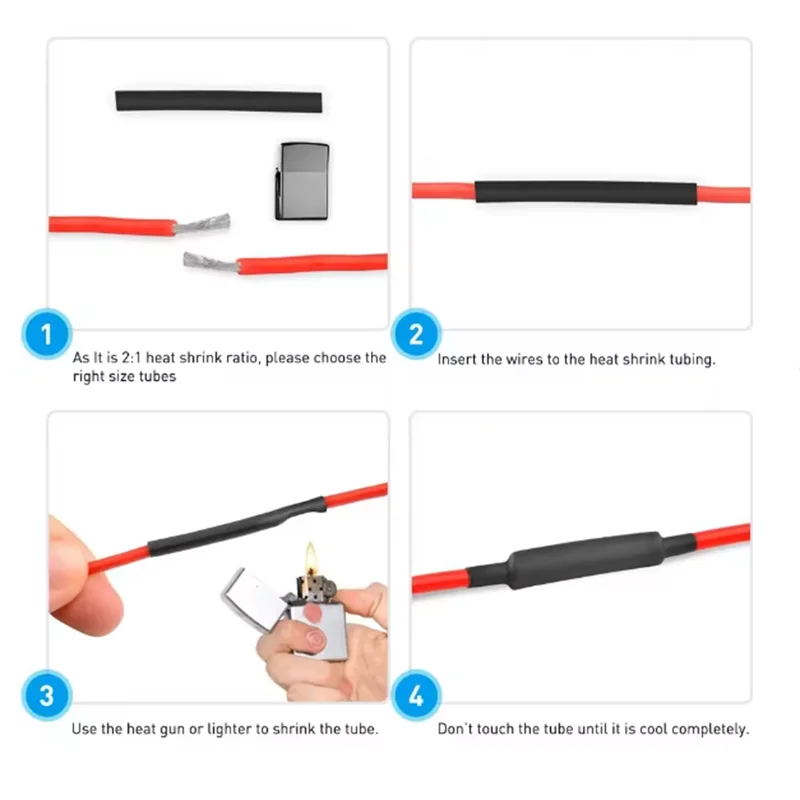 1
As It is 2:1 heat shrink ratio, please choose the right size tubes

2
Insert the wires to the heat shrink tubing.

3
Use the heat gun or lighter to shrink the tube.

4
Don't touch the tube until it is cool completely.